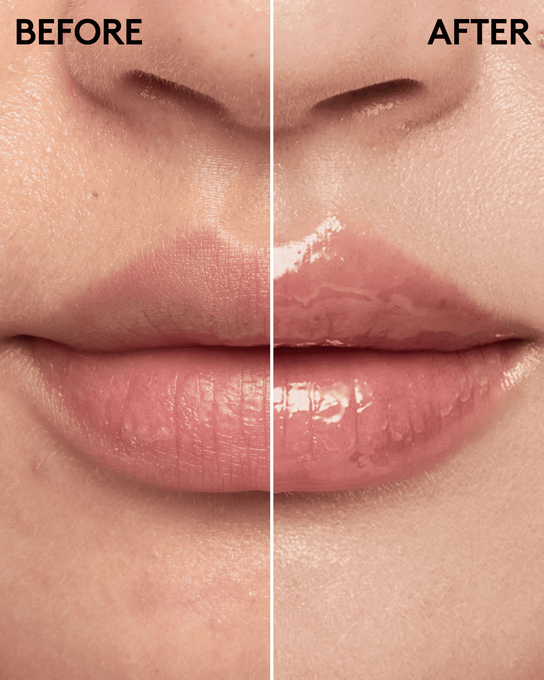 BEFORE

AFTER